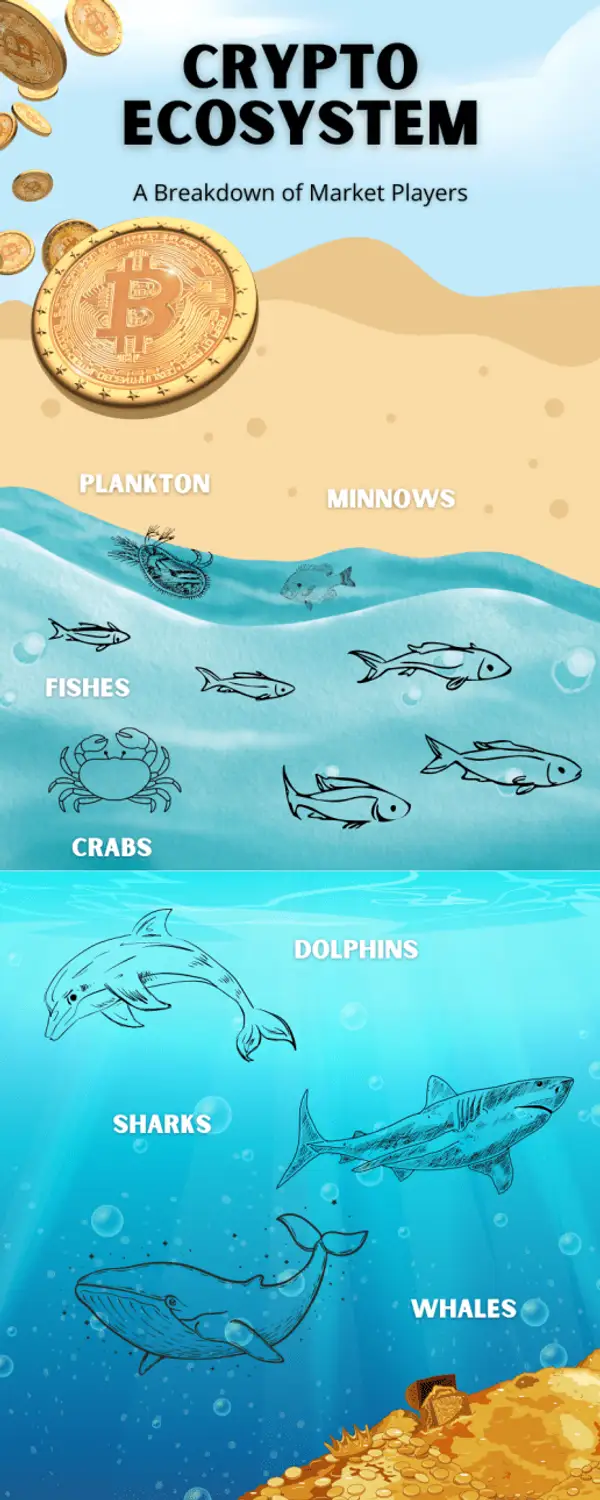 CRYPTO ECOSYSTEM

A Breakdown of Market Players

PLANKTON

MINNOWS

FISHES

CRABS

DOLPHINS

SHARKS

WHALES